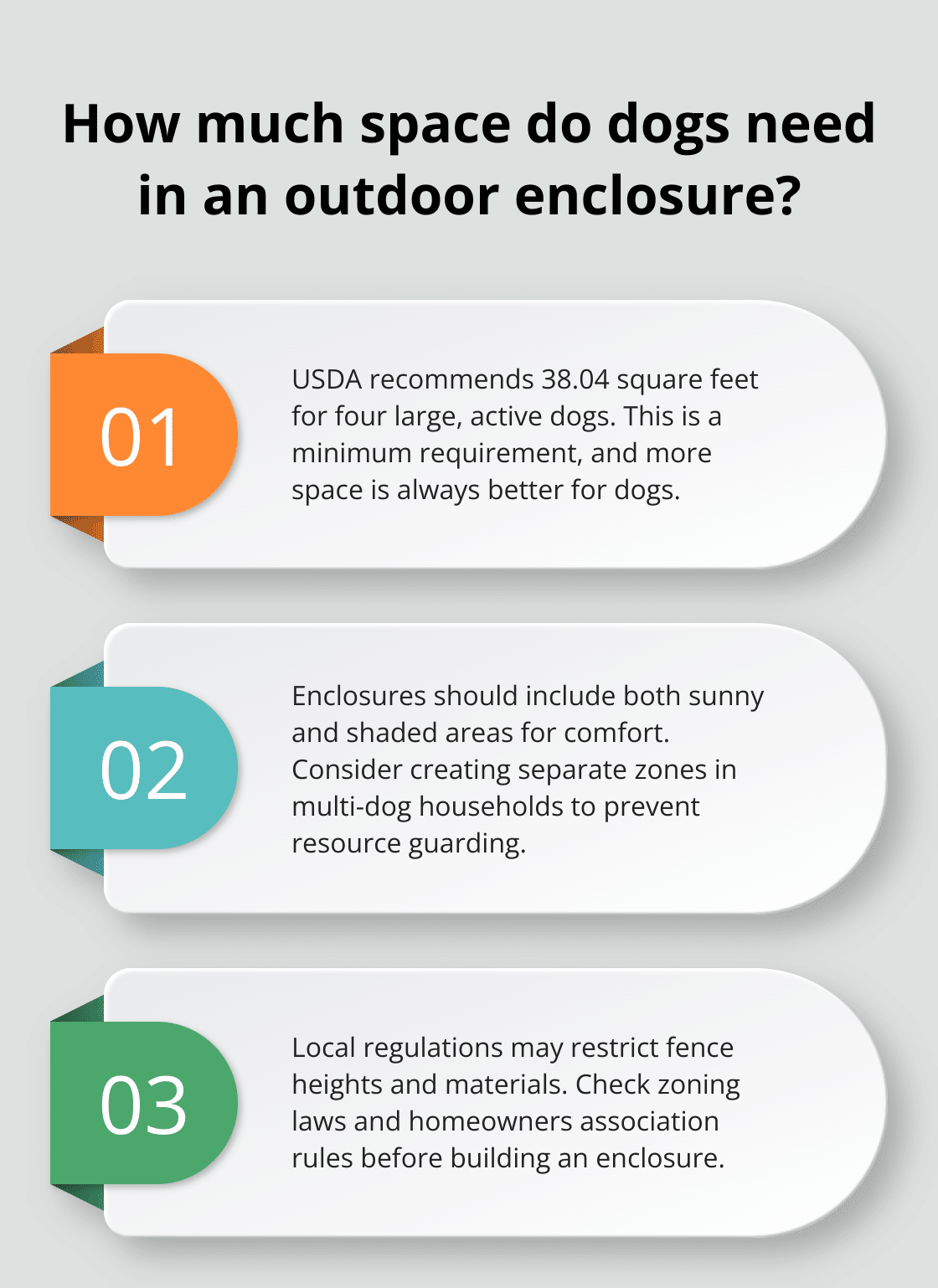 How much space do dogs need in an outdoor enclosure?

01

USDA recommends 38.04 square feet for four large, active dogs. This is a minimum requirement, and more space is always better for dogs.

02

Enclosures should include both sunny and shaded areas for comfort. Consider creating separate zones in multi-dog households to prevent resource guarding.

03

Local regulations may restrict fence heights and materials. Check zoning laws and homeowners association rules before building an enclosure.