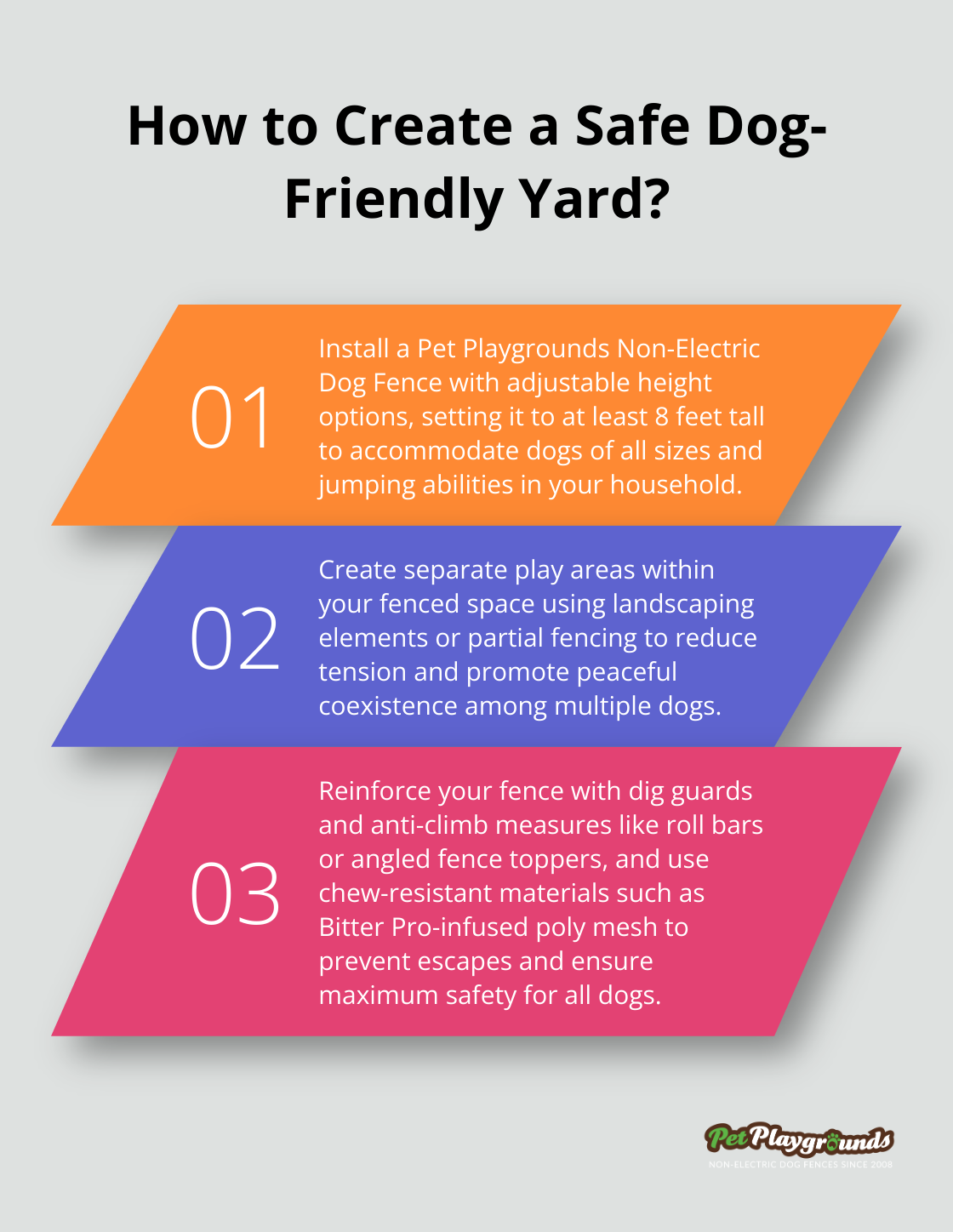 How to Create a Safe Dog-Friendly Yard?

01

Install a Pet Playgrounds Non-Electric Dog Fence with adjustable height options, setting it to at least 8 feet tall to accommodate dogs of all sizes and jumping abilities in your household.

02

Create separate play areas within your fenced space using landscaping elements or partial fencing to reduce tension and promote peaceful coexistence among multiple dogs.

03

Reinforce your fence with dig guards and anti-climb measures like roll bars or angled fence toppers, and use chew-resistant materials such as Bitter Pro-infused poly mesh to prevent escapes and ensure maximum safety for all dogs.

Pet Playgrounds
NON-ELECTRIC DOG FENCES SINCE 2008